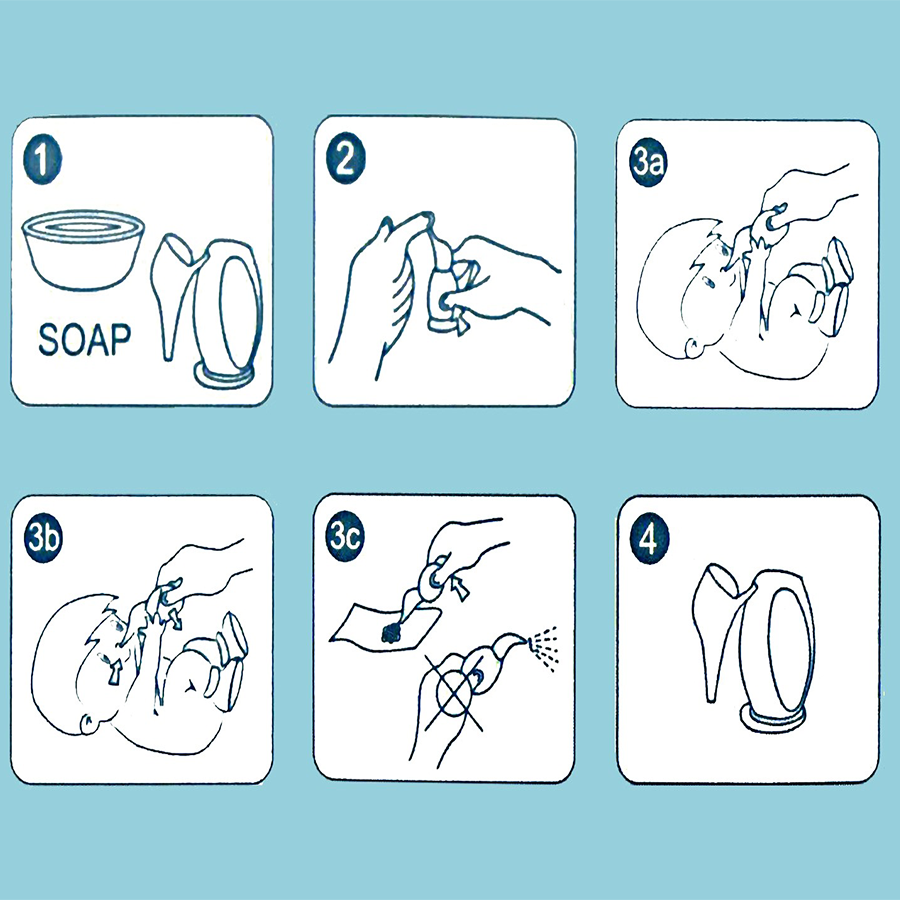 1

SOAP

2

3a

3b

3c

4